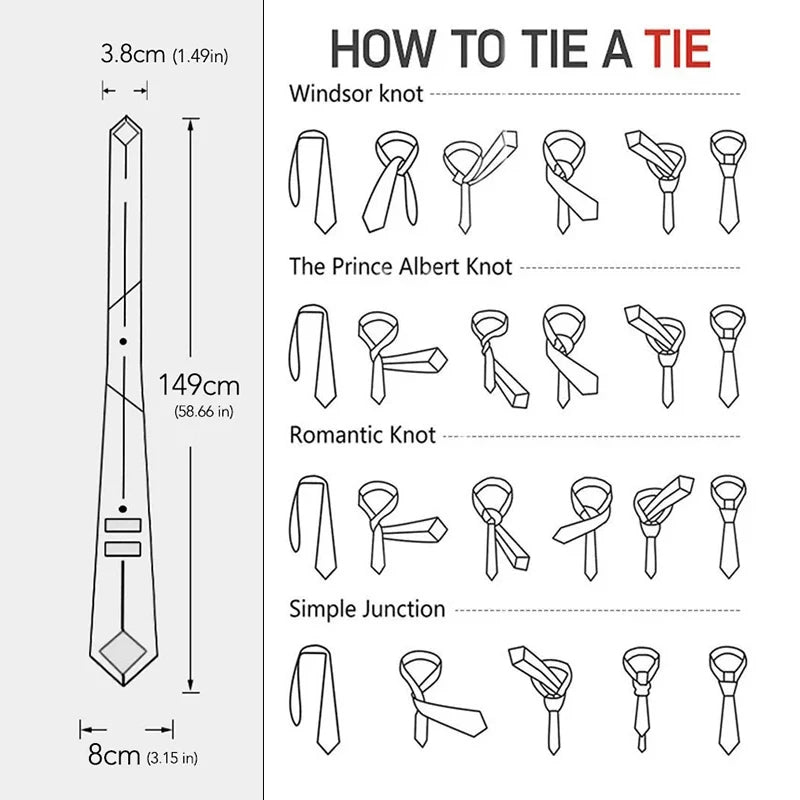 3.8cm (1.49in)

149cm
(58.66 in)

8cm (3.15 in)

HOW TO TIE A TIE

Windsor knot

The Prince Albert Knot

Romantic Knot

Simple Junction